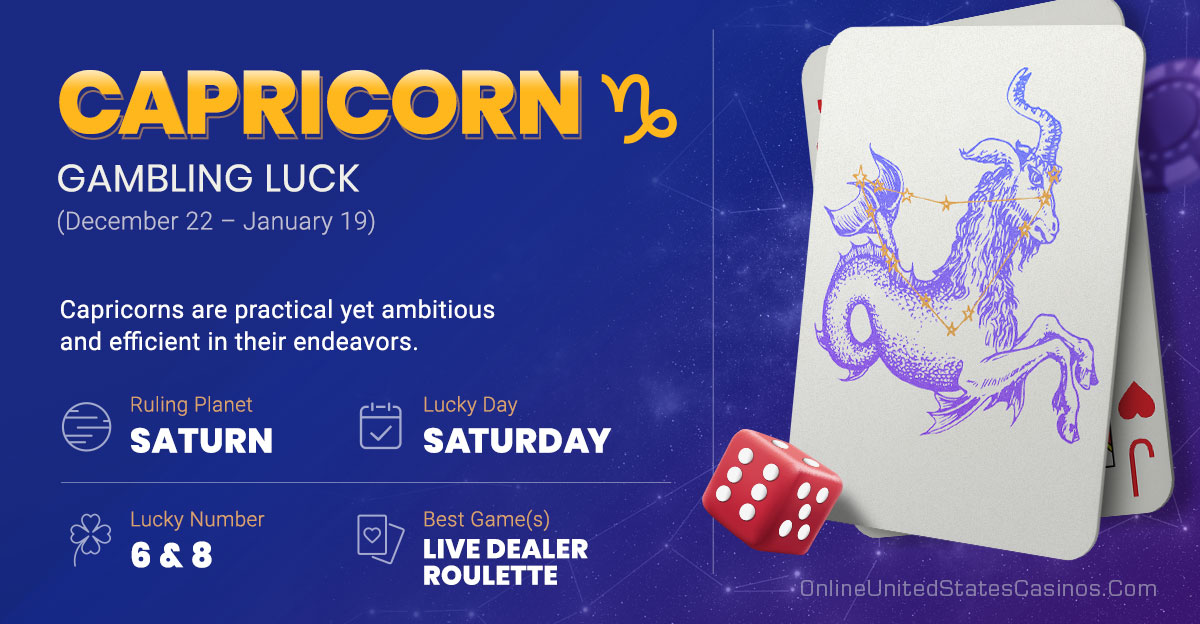 CAPRICORN ♑

GAMBLING LUCK

(December 22 – January 19)

Capricorns are practical yet ambitious and efficient in their endeavors.

Ruling Planet
SATURN

Lucky Day
SATURDAY

Lucky Number
6 & 8

Best Game(s)
LIVE DEALER ROULETTE

J

OnlineUnitedStatesCasinos.Com