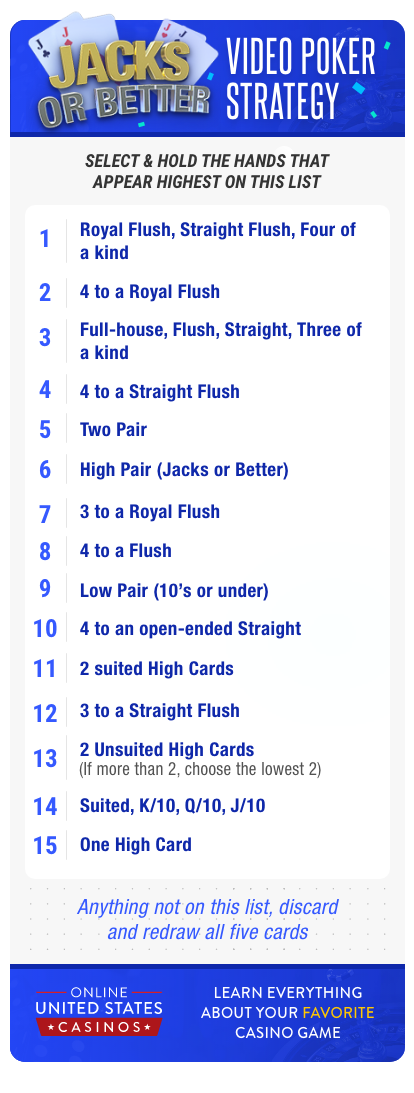 JACKS OR BETTER

VIDEO POKER STRATEGY

SELECT & HOLD THE HANDS THAT APPEAR HIGHEST ON THIS LIST

1 Royal Flush, Straight Flush, Four of a kind

2 4 to a Royal Flush

3 Full-house, Flush, Straight, Three of a kind

4 4 to a Straight Flush

5 Two Pair

6 High Pair (Jacks or Better)

7 3 to a Royal Flush

8 4 to a Flush

9 Low Pair (10's or under)

10 4 to an open-ended Straight

11 2 suited High Cards

12 3 to a Straight Flush

13 2 Unsuited High Cards
(If more than 2, choose the lowest 2)

14 Suited, K/10, Q/10, J/10

15 One High Card

Anything not on this list, discard and redraw all five cards

ONLINE UNITED STATES CASINOS

LEARN EVERYTHING ABOUT YOUR FAVORITE CASINO GAME